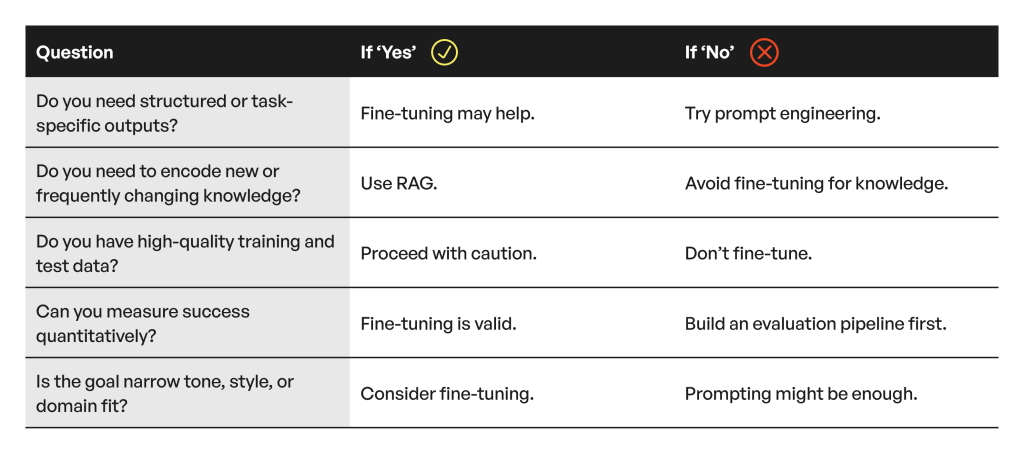 | Question | If ‘Yes’ | If ‘No’ |
|---|---|---|
| Do you need structured or task-specific outputs? | Fine-tuning may help. | Try prompt engineering. |
| Do you need to encode new or frequently changing knowledge? | Use RAG. | Avoid fine-tuning for knowledge. |
| Do you have high-quality training and test data? | Proceed with caution. | Don’t fine-tune. |
| Can you measure success quantitatively? | Fine-tuning is valid. | Build an evaluation pipeline first. |
| Is the goal narrow tone, style, or domain fit? | Consider fine-tuning. | Prompting might be enough. |